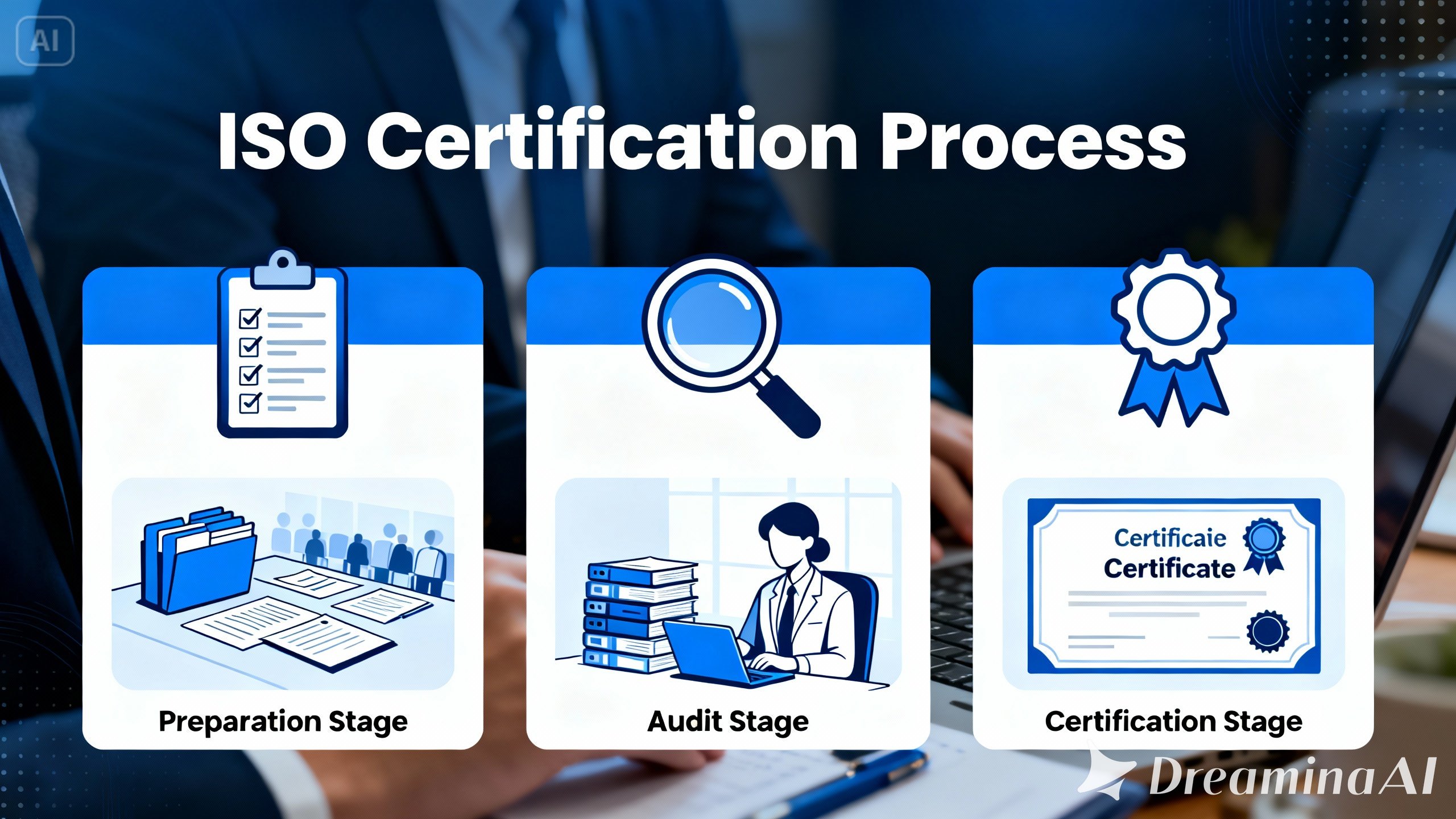 AI

ISO Certification Process

Preparation Stage

Audit Stage

Certificaie
Certificate

Certification Stage

DreaminaAI